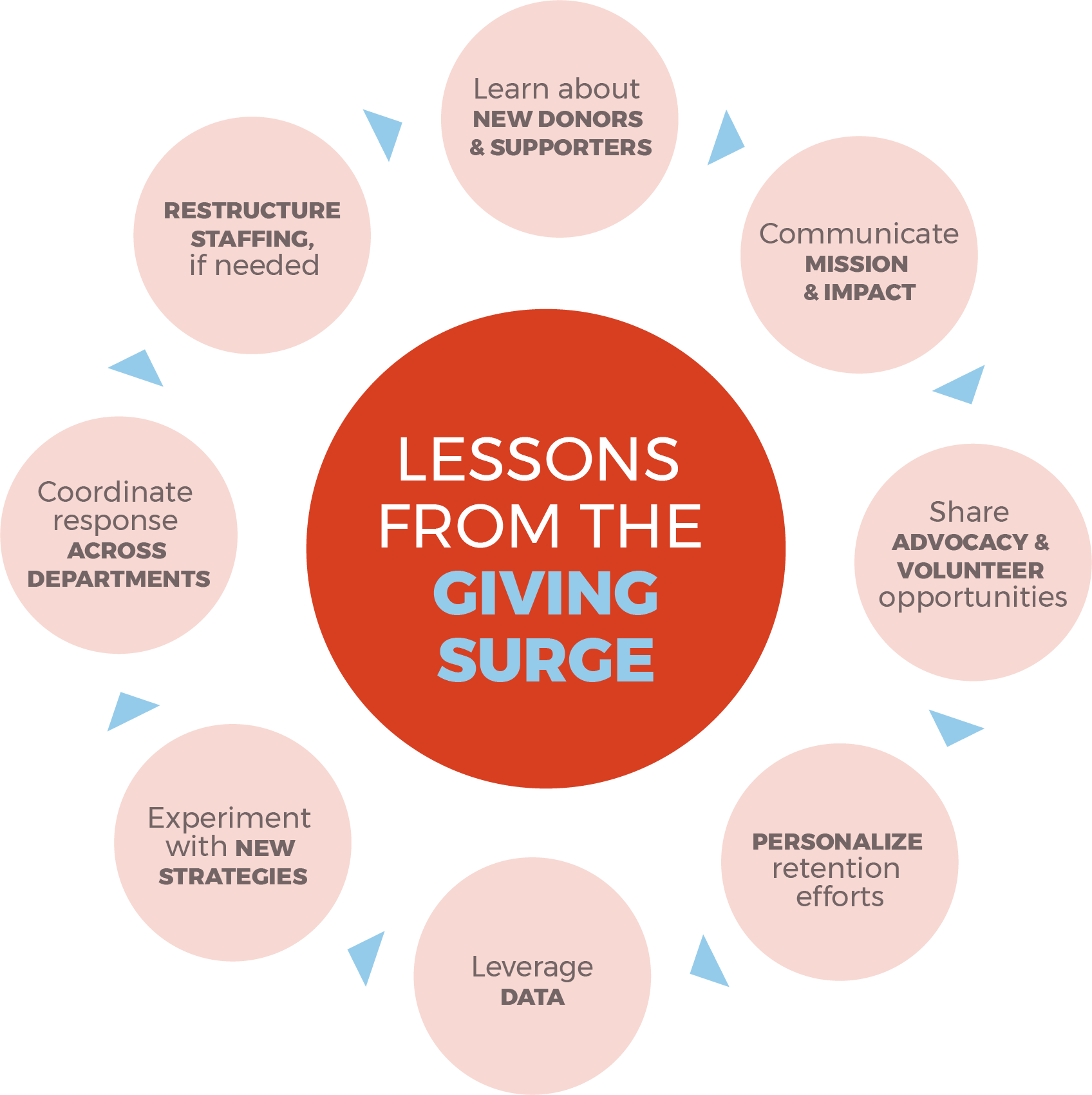 LESSONS FROM THE GIVING SURGE

Learn about NEW DONORS & SUPPORTERS

Communicate MISSION & IMPACT

Share ADVOCACY & VOLUNTEER opportunities

PERSONALIZE retention efforts

Leverage DATA

Experiment with NEW STRATEGIES

Coordinate response ACROSS DEPARTMENTS

RESTRUCTURE STAFFING, if needed