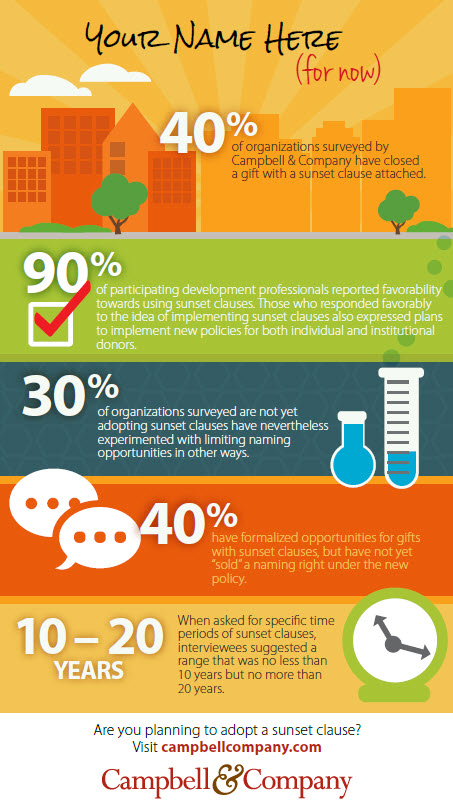 YOUR NAME HERE
(for now)

40%
of organizations surveyed by Campbell & Company have closed a gift with a sunset clause attached.

90%
of participating development professionals reported favorability towards using sunset clauses. Those who responded favorably to the idea of implementing sunset clauses also expressed plans to implement new policies for both individual and institutional donors.

30%
of organizations surveyed are not yet adopting sunset clauses have nevertheless experimented with limiting naming opportunities in other ways.

40%
have formalized opportunities for gifts with sunset clauses, but have not yet "sold" a naming right under the new policy.

10 – 20
YEARS
When asked for specific time periods of sunset clauses, interviewees suggested a range that was no less than 10 years but no more than 20 years.

Are you planning to adopt a sunset clause?
Visit campbellcompany.com

Campbell & Company